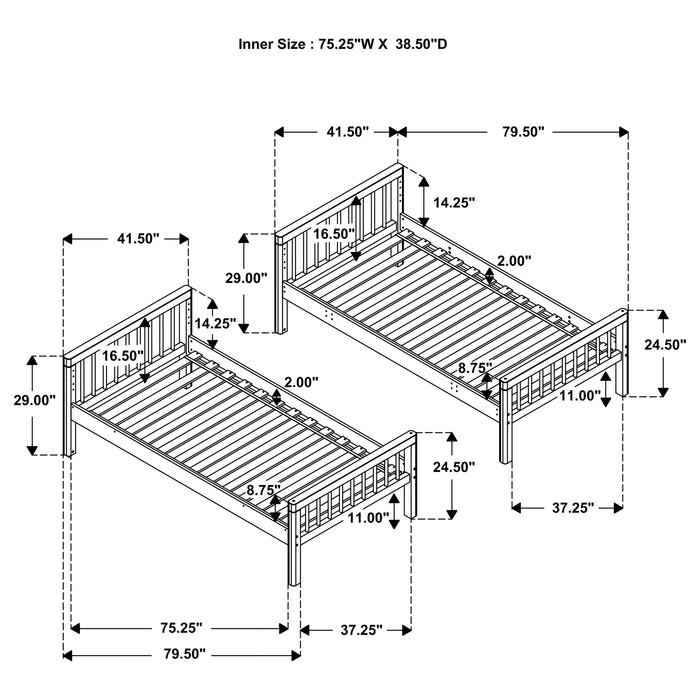 Inner Size : 75.25"W X 38.50"D

41.50"
79.50"
14.25"
16.50"
29.00"
2.00"
24.50"
8.75"
11.00"
37.25"

41.50"
14.25"
16.50"
29.00"
2.00"
24.50"
8.75"
11.00"
75.25"
37.25"
79.50"