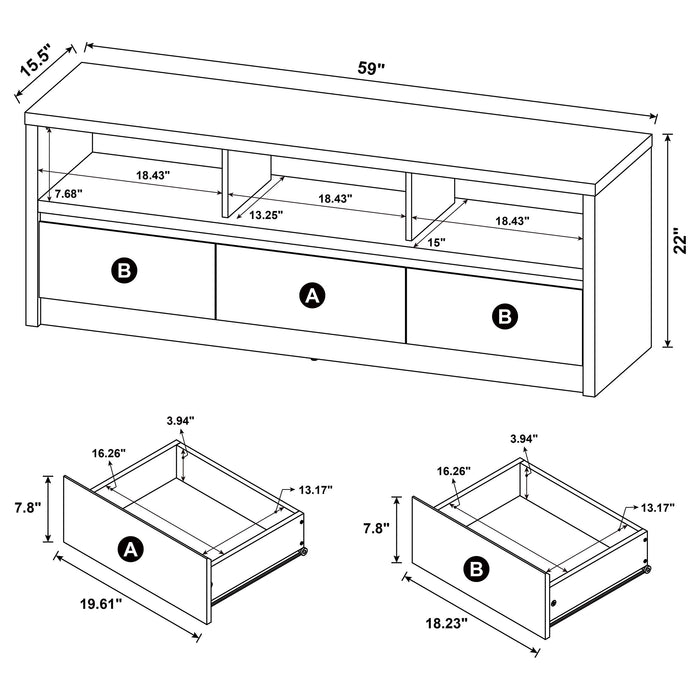 15.5"
59"
22"
18.43"
7.68"
18.43"
13.25"
18.43"
15"
B
A
B
3.94"
16.26"
13.17"
7.8"
A
19.61"
3.94"
16.26"
13.17"
7.8"
B
18.23"